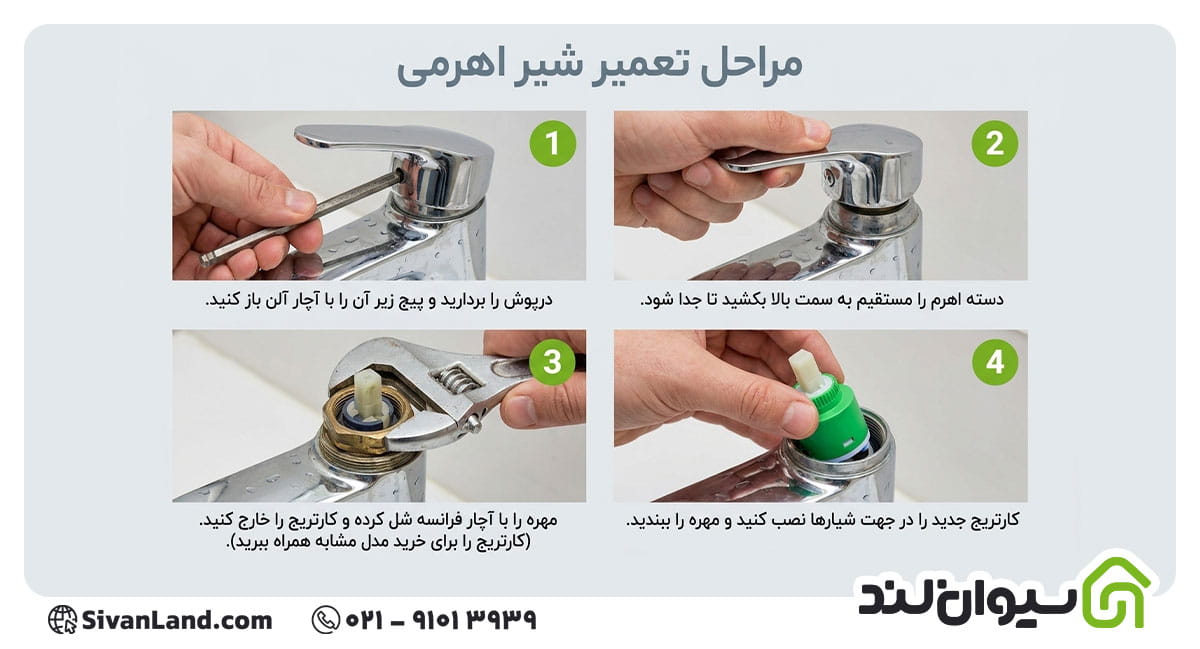 مراحل تعمیر شیر اهرمی

1
درپوش را بردارید و پیچ زیر آن را با آچار آلن باز کنید.

2
دسته اهرم را مستقیم به سمت بالا بکشید تا جدا شود.

3
مهره را با آچار فرانسه شل کرده و کارتریج را خارج کنید.
(کارتریج را برای خرید مدل مشابه همراه ببرید).

4
کارتریج جدید را در جهت شیارها نصب کنید و مهره را ببندید.

SivanLand.com
۰۲۱ - ۹۱۰۱ ۳۹۳۹
سیوان لند